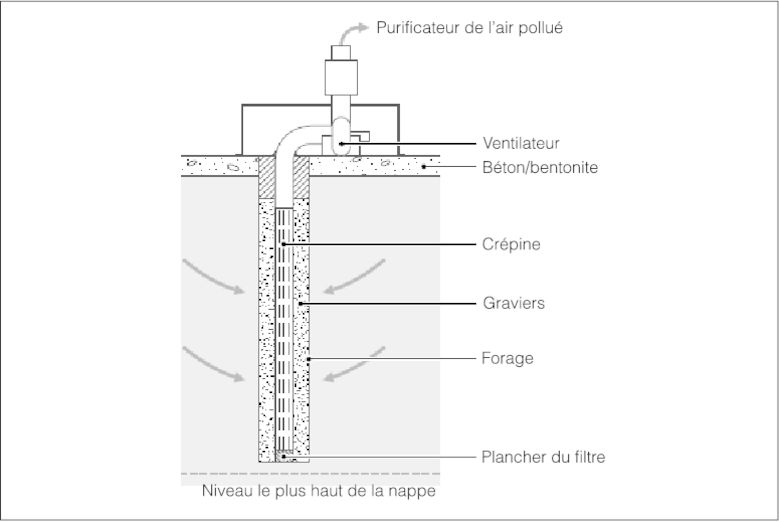 Purificateur de l'air pollué

Ventilateur

Béton/bentonite

Crépine

Graviers

Forage

Plancher du filtre

Niveau le plus haut de la nappe